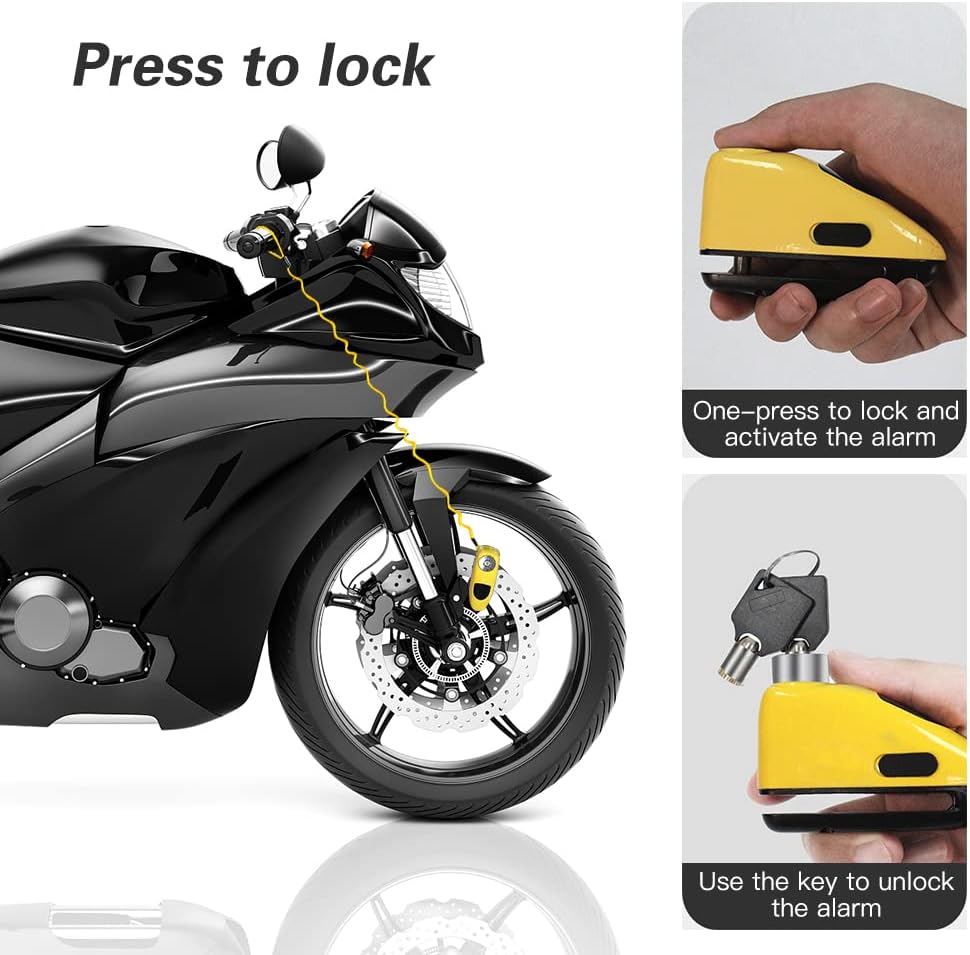 Press to lock

One-press to lock and activate the alarm

Use the key to unlock the alarm